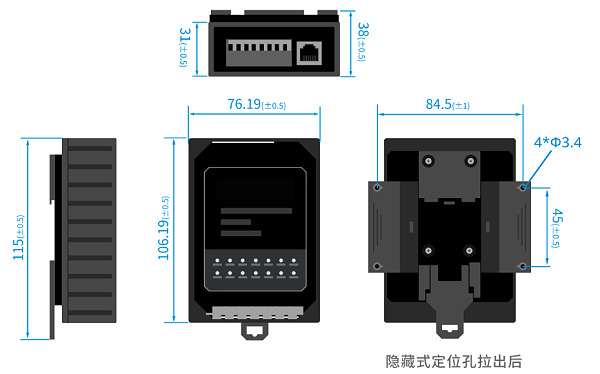 31(±0.5)
38(±0.5)
76.19(±0.5)
84.5(±1)
4*Φ3.4
115(±0.5)
106.19(±0.5)
45(±0.5)
隐藏式定位孔拉出后